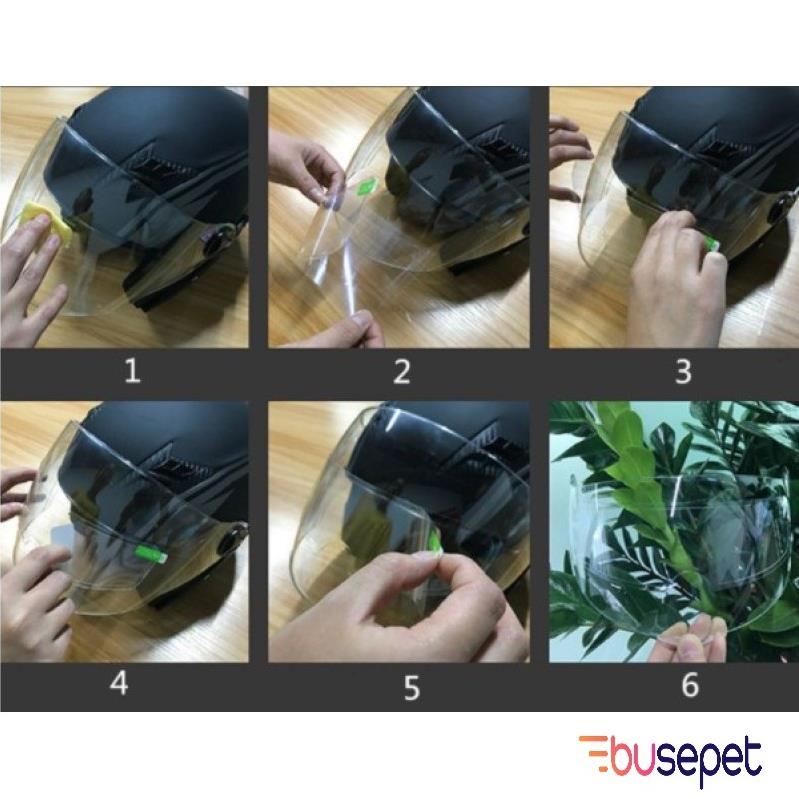 1

2

3

4

5

6

busepet